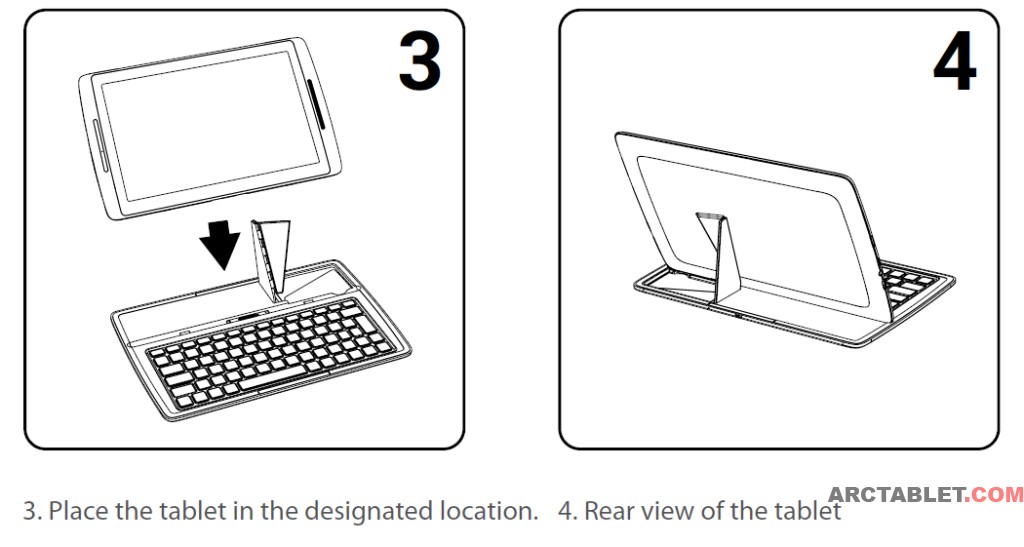 3

4

3. Place the tablet in the designated location.

4. Rear view of the tablet

ARCTABLET.COM